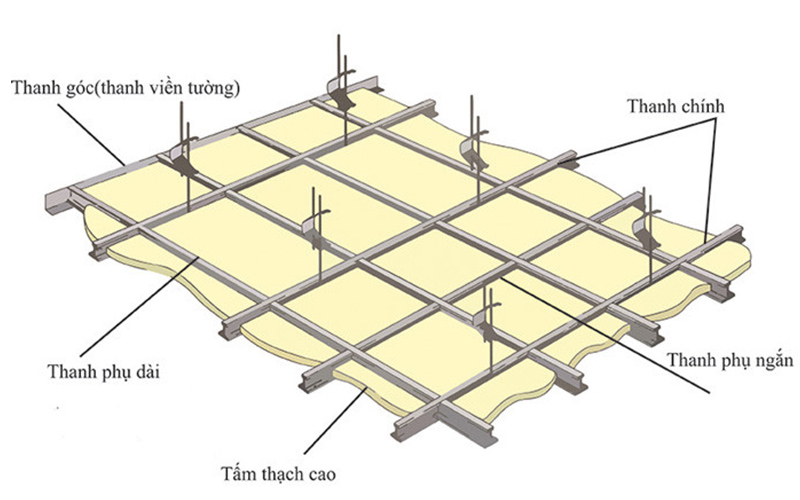 Thanh góc(thanh viền tường)

Thanh chính

Thanh phụ dài

Thanh phụ ngắn

Tấm thạch cao